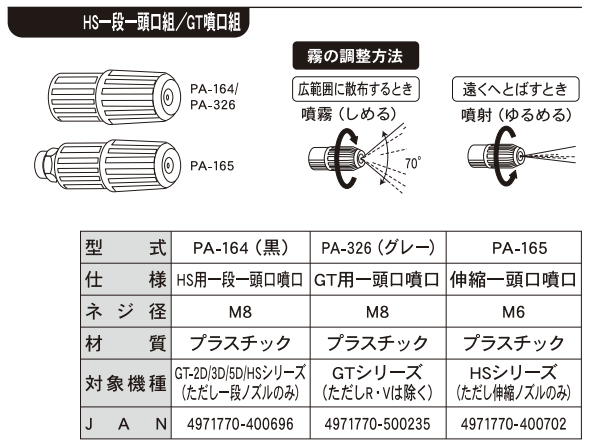 HS一段一頭口組／GT噴口組

PA-164/
PA-326

PA-165

霧の調整方法

広範囲に散布するとき
噴霧（しめる）
70°

遠くへとばすとき
噴射（ゆるめる）

| 型　式 | PA-164（黒） | PA-326（グレー） | PA-165 |
|---|---|---|---|
| 仕　様 | HS用一段一頭口噴口 | GT用一頭口噴口 | 伸縮一頭口噴口 |
| ネジ径 | M8 | M8 | M6 |
| 材　質 | プラスチック | プラスチック | プラスチック |
| 対象機種 | GT-2D/3D/5D/HSシリーズ（ただし一段ノズルのみ） | GTシリーズ（ただしR・Vは除く） | HSシリーズ（ただし伸縮ノズルのみ） |
| J A N | 4971770-400696 | 4971770-500235 | 4971770-400702 |